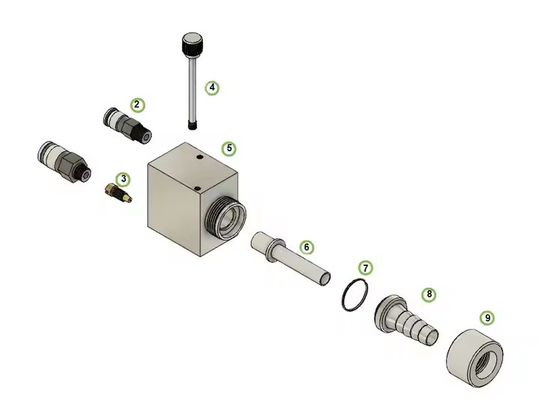 4
2
5
3
6
7
8
9